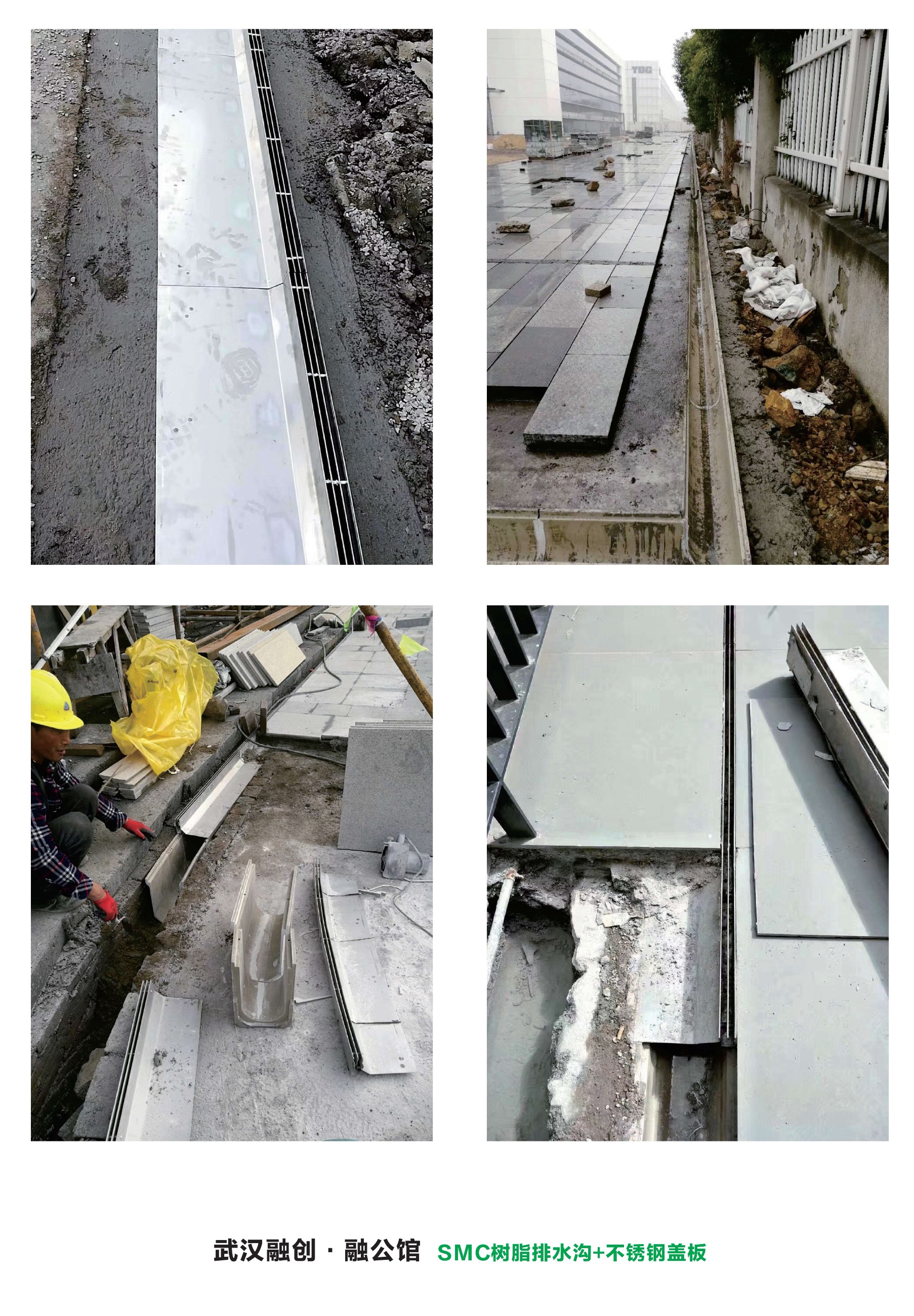 TDG

武汉融创 · 融公馆 SMC树脂排水沟+不锈钢盖板